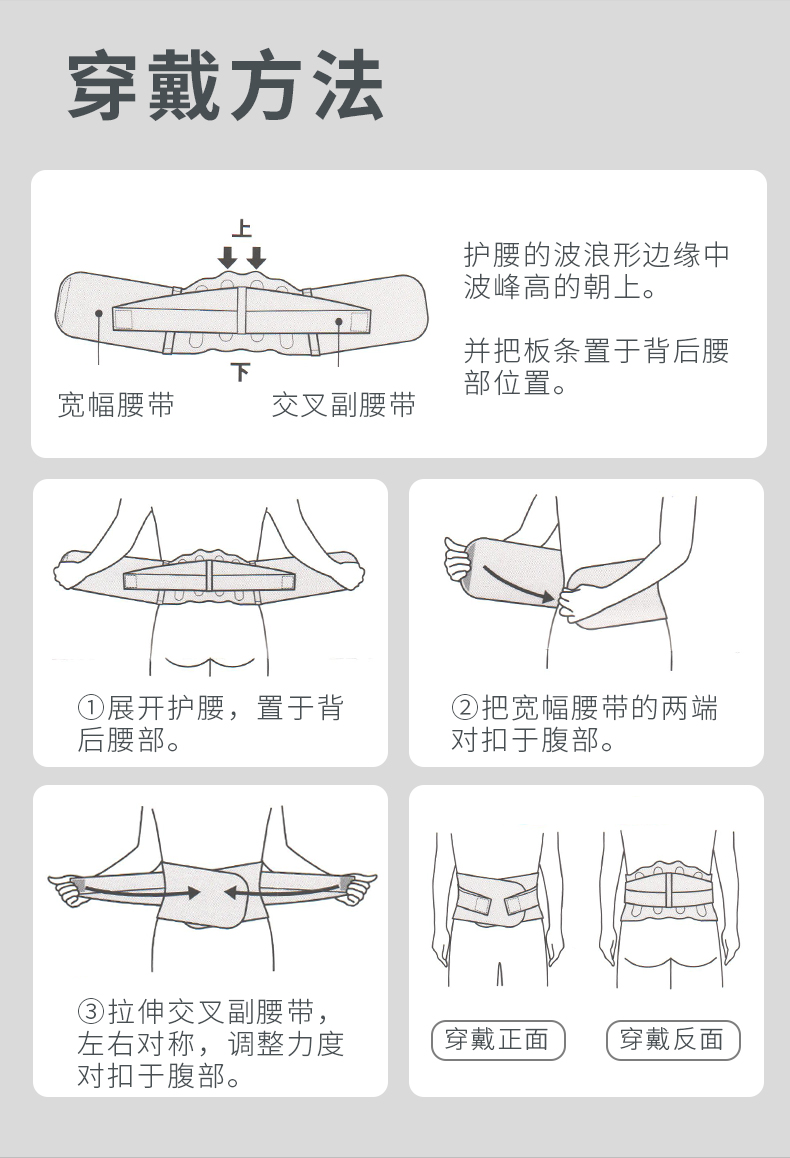 穿戴方法

上

下

宽幅腰带

交叉副腰带

护腰的波浪形边缘中波峰高的朝上。

并把板条置于背后腰部位置。

①展开护腰，置于背后腰部。

②把宽幅腰带的两端对扣于腹部。

③拉伸交叉副腰带，左右对称，调整力度对扣于腹部。

穿戴正面

穿戴反面