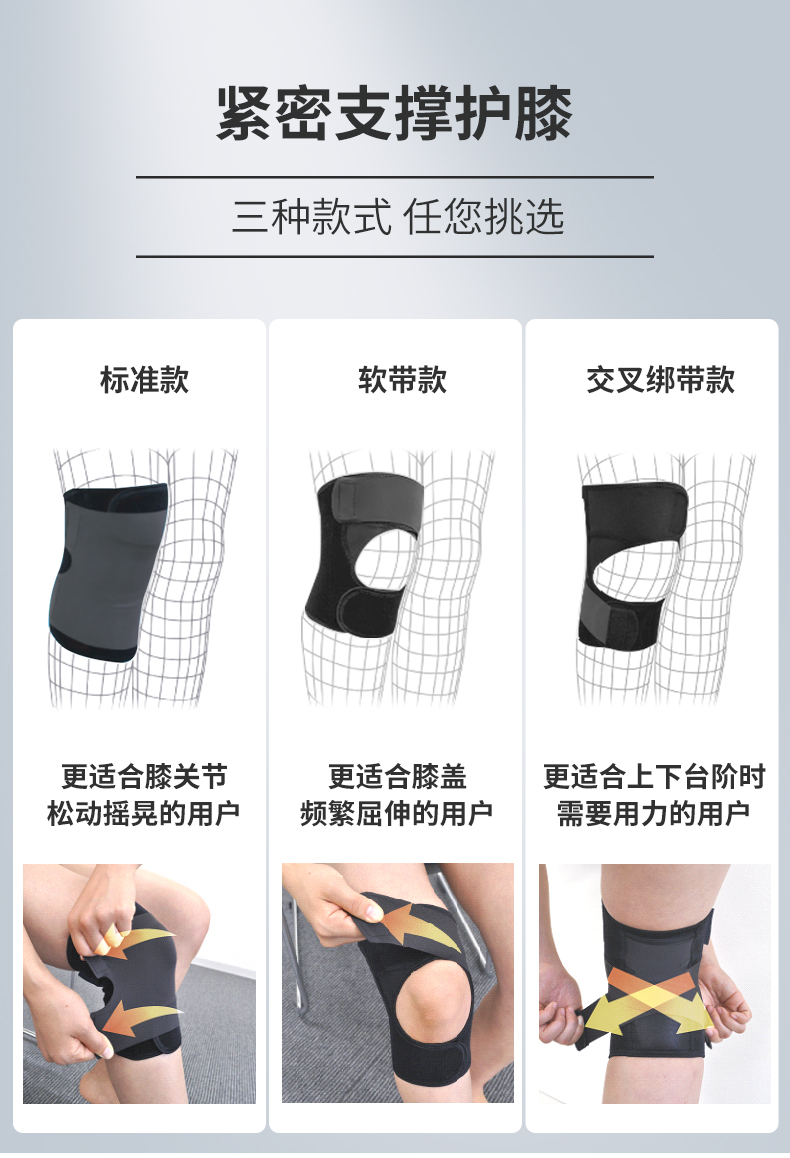 紧密支撑护膝

三种款式 任您挑选

标准款

更适合膝关节松动摇晃的用户

软带款

更适合膝盖频繁屈伸的用户

交叉绑带款

更适合上下台阶时需要用力的用户