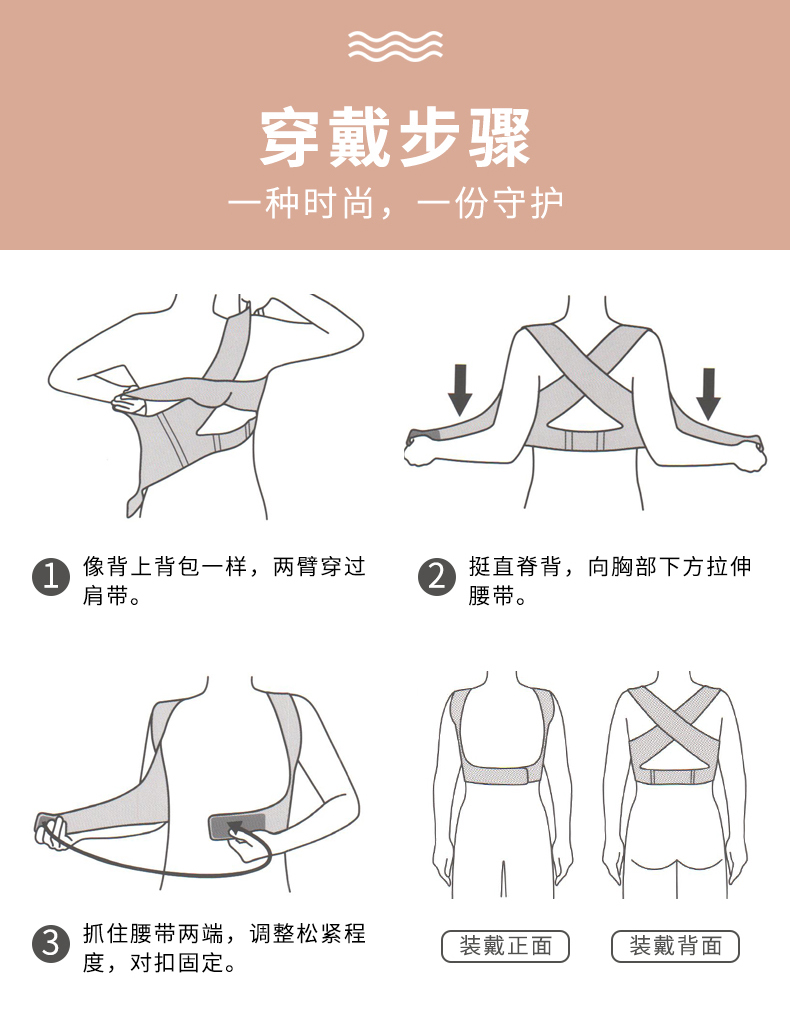 穿戴步骤

一种时尚，一份守护

1 像背上背包一样，两臂穿过肩带。

2 挺直脊背，向胸部下方拉伸腰带。

3 抓住腰带两端，调整松紧程度，对扣固定。

装戴正面

装戴背面