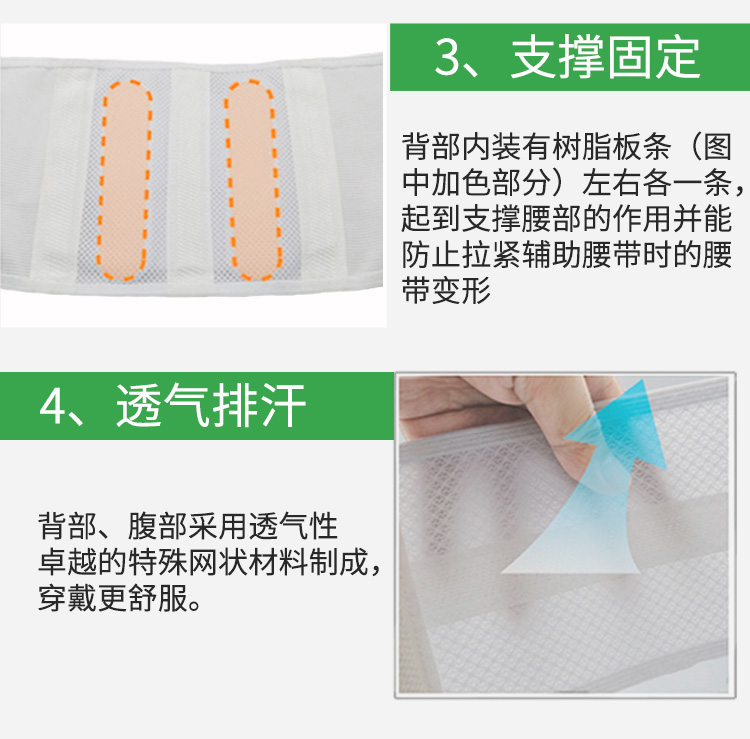 3、支撑固定

背部内装有树脂板条（图中加色部分）左右各一条，起到支撑腰部的作用并能防止拉紧辅助腰带时的腰带变形

4、透气排汗

背部、腹部采用透气性卓越的特殊网状材料制成，穿戴更舒服。